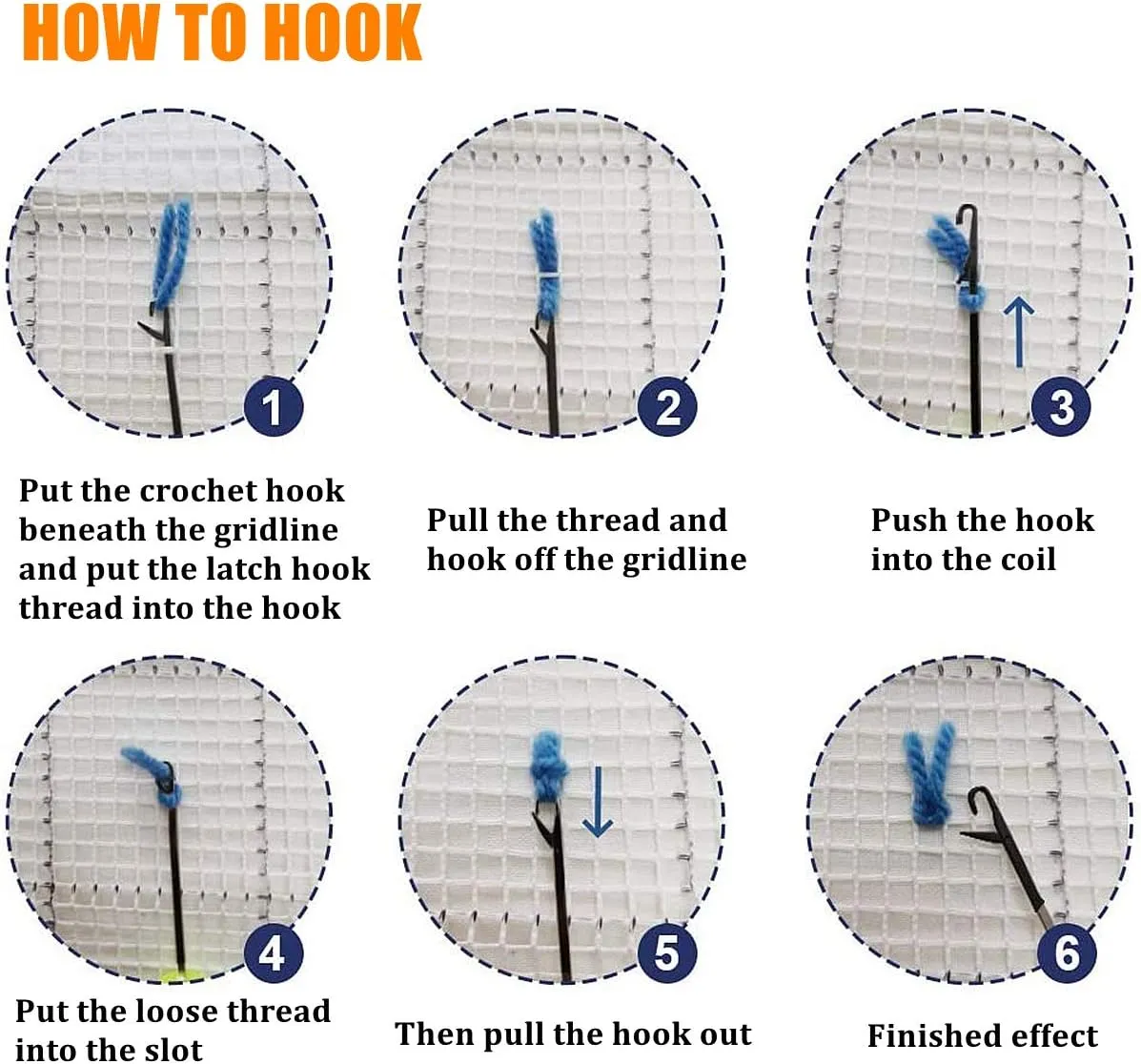 HOW TO HOOK

1

Put the crochet hook beneath the gridline and put the latch hook thread into the hook

2

Pull the thread and hook off the gridline

3

Push the hook into the coil

4

Put the loose thread into the slot

5

Then pull the hook out

6

Finished effect