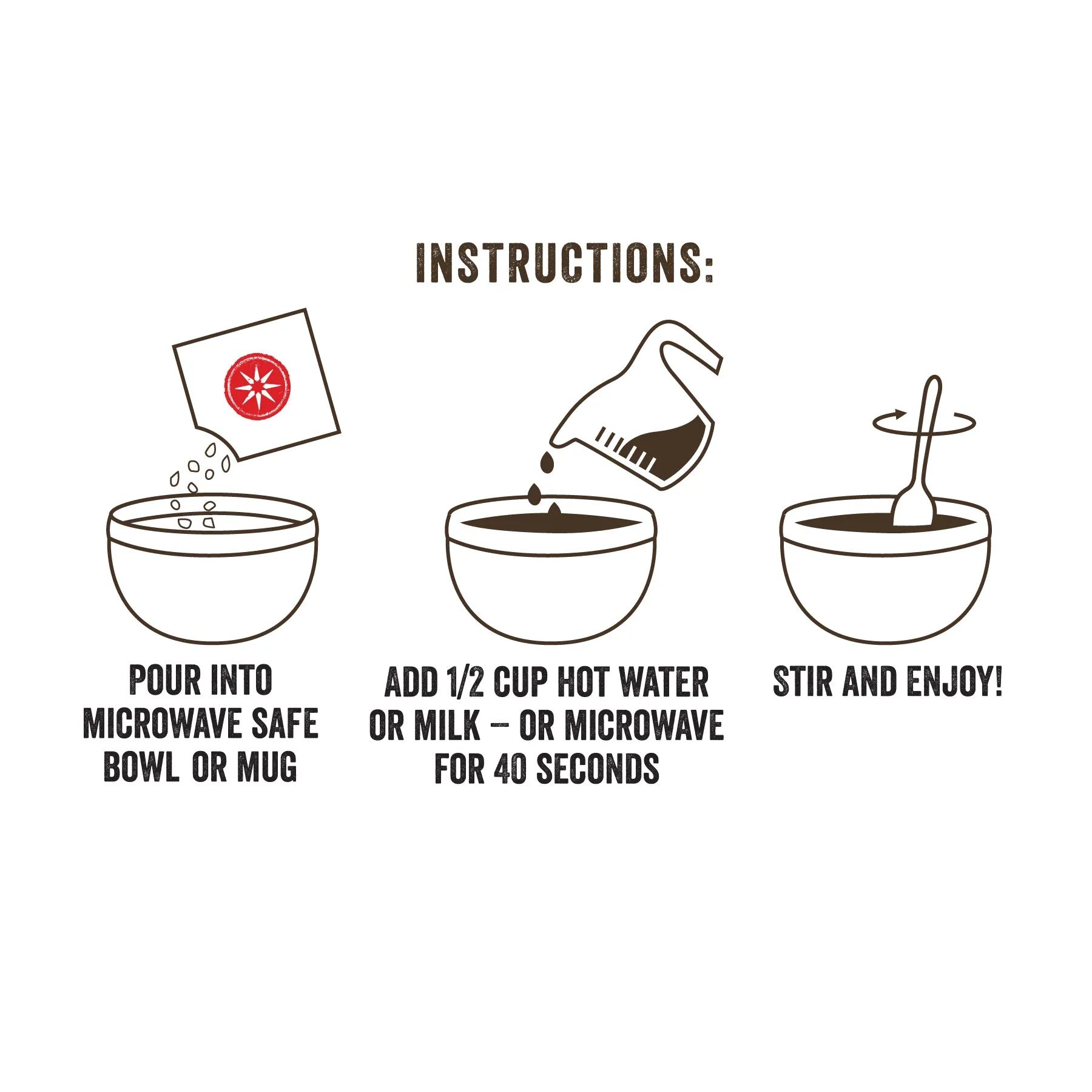 INSTRUCTIONS:

POUR INTO MICROWAVE SAFE BOWL OR MUG

ADD 1/2 CUP HOT WATER OR MILK – OR MICROWAVE FOR 40 SECONDS

STIR AND ENJOY!